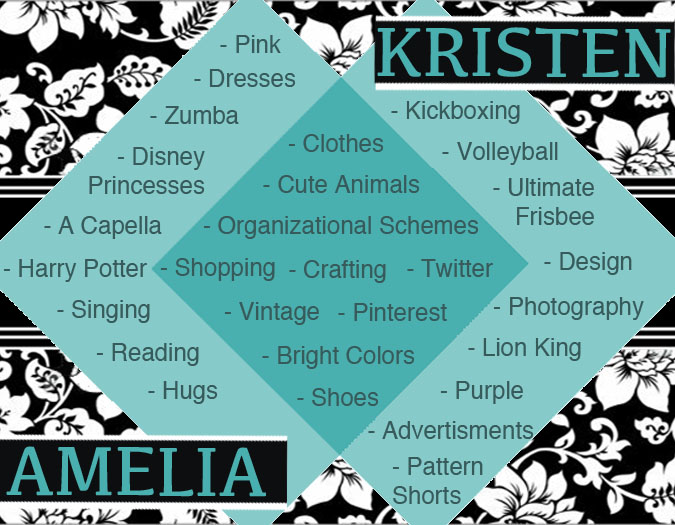 KRISTEN

- Pink
- Dresses
- Zumba
- Disney Princesses
- A Capella
- Harry Potter
- Singing
- Reading
- Hugs

- Clothes
- Cute Animals
- Organizational Schemes
- Shopping
- Crafting
- Twitter
- Vintage
- Pinterest
- Bright Colors
- Shoes

- Kickboxing
- Volleyball
- Ultimate Frisbee
- Design
- Photography
- Lion King
- Purple
- Advertisments
- Pattern Shorts

AMELIA